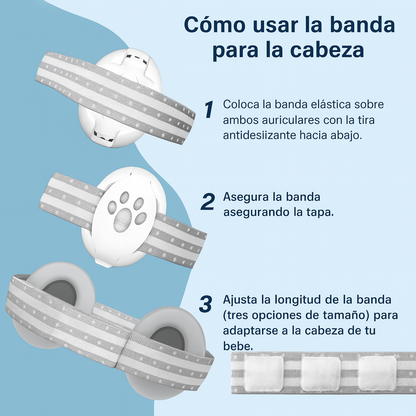 Cómo usar la banda para la cabeza

1 Coloca la banda elástica sobre ambos auriculares con la tira antidesiizante hacia abajo.

2 Asegura la banda asegurando la tapa.

3 Ajusta la longitud de la banda (tres opciones de tamaño) para adaptarse a la cabeza de tu bebe.