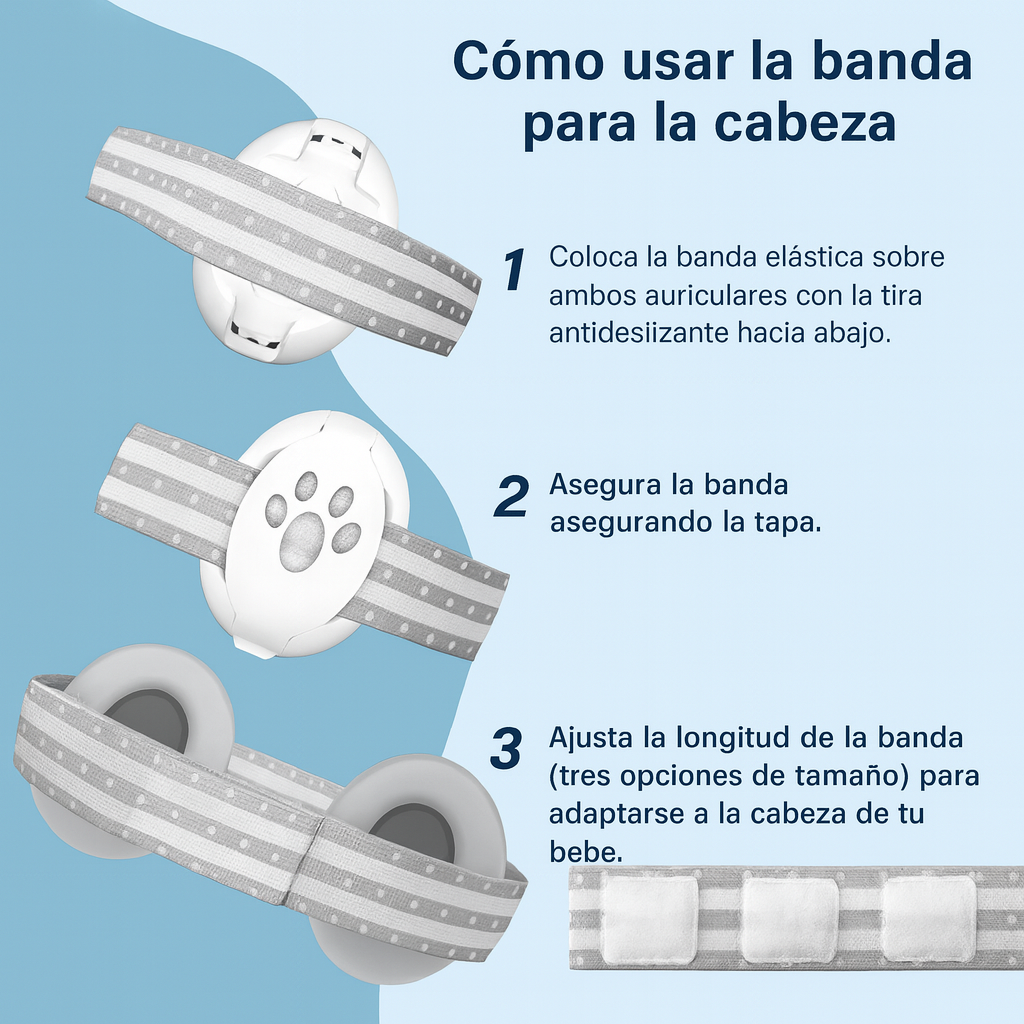 Cómo usar la banda para la cabeza

1 Coloca la banda elástica sobre ambos auriculares con la tira antidesiizante hacia abajo.

2 Asegura la banda asegurando la tapa.

3 Ajusta la longitud de la banda (tres opciones de tamaño) para adaptarse a la cabeza de tu bebe.